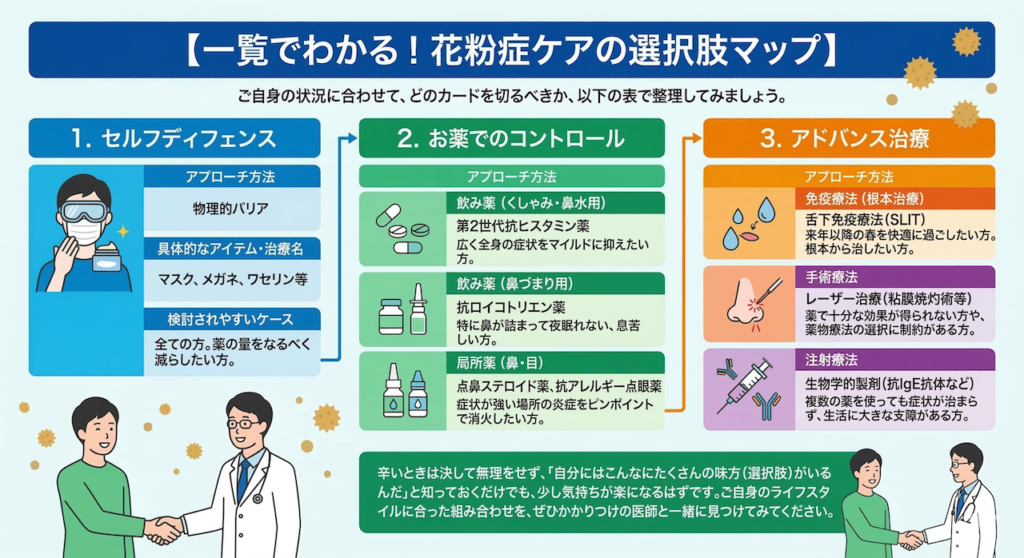 【一覧でわかる！花粉症ケアの選択肢マップ】

ご自身の状況に合わせて、どのカードを切るべきか、以下の表で整理してみましょう。

1. セルフディフェンス

アプローチ方法

物理的バリア

具体的なアイテム・治療名

マスク、メガネ、ワセリン等

検討されやすいケース

全ての方。薬の量をなるべく減らしたい方。

2. お薬でのコントロール

アプローチ方法

飲み薬（くしゃみ・鼻水用）

第2世代抗ヒスタミン薬

広く全身の症状をマイルドに抑えたい方。

飲み薬（鼻づまり用）

抗ロイコトリエン薬

特に鼻が詰まって夜眠れない、息苦しい方。

局所薬（鼻・目）

点鼻ステロイド薬、抗アレルギー点眼薬

症状が強い場所の炎症をピンポイントで消火したい方。

3. アドバンス治療

アプローチ方法

免疫療法（根本治療）

舌下免疫療法（SLIT）

来年以降の春を快適に過ごしたい方。根本から治したい方。

手術療法

レーザー治療（粘膜焼灼術等）

薬で十分な効果が得られない方や、薬物療法の選択に制約がある方。

注射療法

生物学的製剤（抗IgE抗体など）

複数の薬を使っても症状が治まらず、生活に大きな支障がある方。

辛いときは決して無理をせず、「自分にはこんなにたくさんの味方（選択肢）がいるんだ」と知っておくだけでも、少し気持ちが楽になるはずです。ご自身のライフスタイルに合った組み合わせを、ぜひかかりつけの医師と一緒に見つけてみてください。